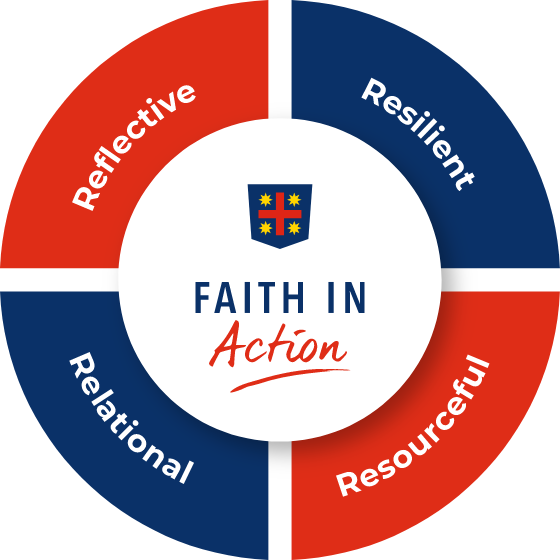 Reflective

Resilient

FAITH IN
Action

Relational

Resourceful